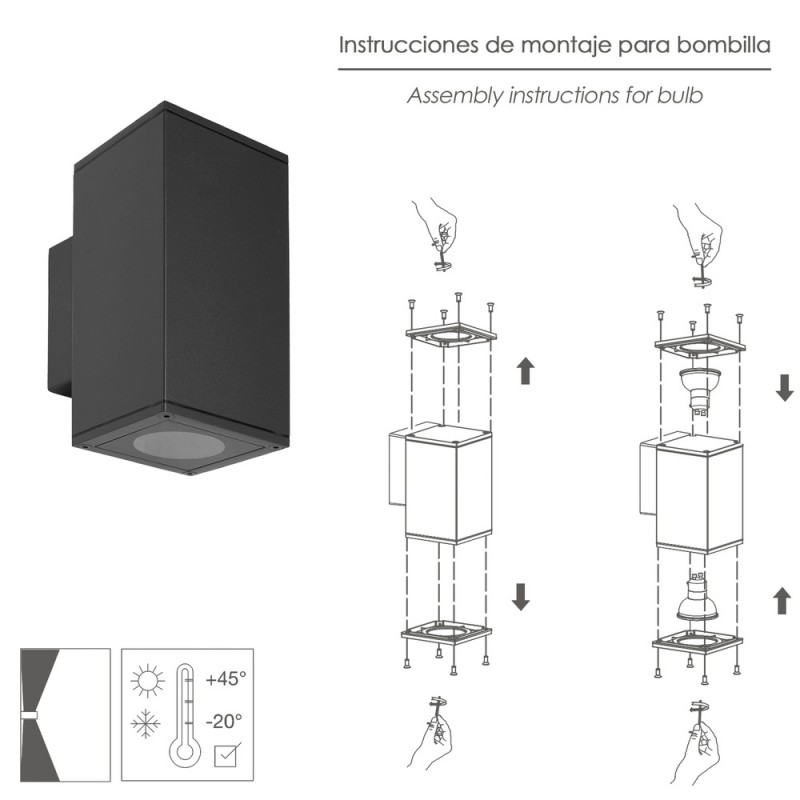 Instrucciones de montaje para bombilla

Assembly instructions for bulb

+45°

-20°