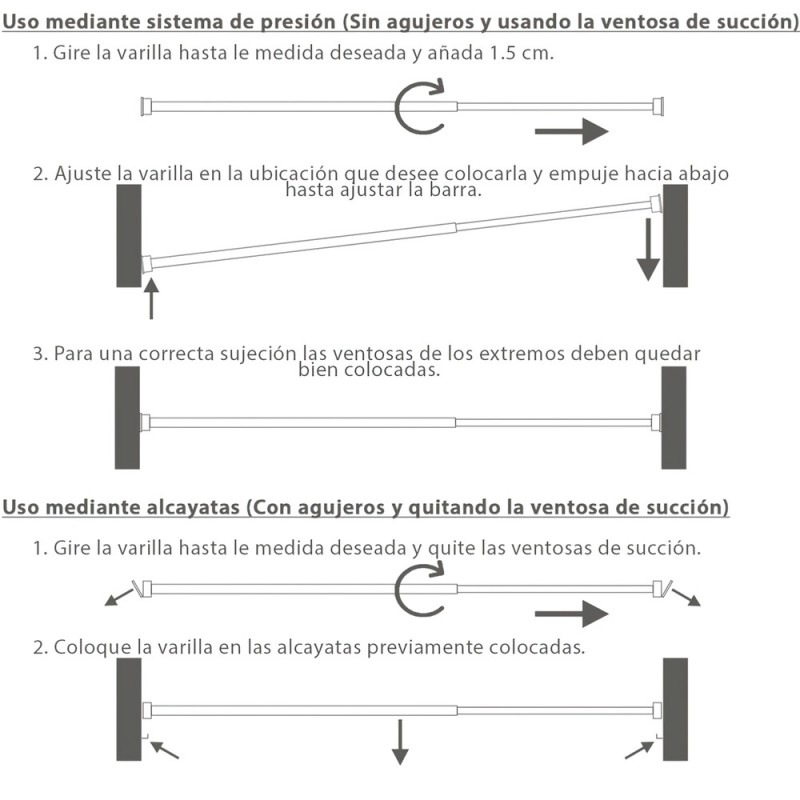 Uso mediante sistema de presión (Sin agujeros y usando la ventosa de succión)

1. Gire la varilla hasta le medida deseada y añada 1.5 cm.

2. Ajuste la varilla en la ubicación que desee colocarla y empuje hacia abajo hasta ajustar la barra.

3. Para una correcta sujeción las ventosas de los extremos deben quedar bien colocadas.

Uso mediante alcayatas (Con agujeros y quitando la ventosa de succión)

1. Gire la varilla hasta le medida deseada y quite las ventosas de succión.

2. Coloque la varilla en las alcayatas previamente colocadas.